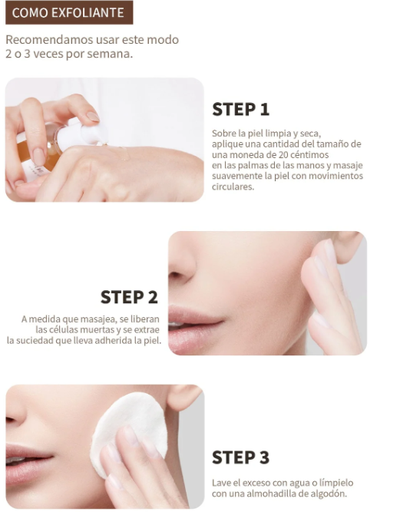 COMO EXFOLIANTE

Recomendamos usar este modo 2 o 3 veces por semana.

STEP 1

Sobre la piel limpia y seca, aplique una cantidad del tamaño de una moneda de 20 céntimos en las palmas de las manos y masaje suavemente la piel con movimientos circulares.

STEP 2

A medida que masajea, se liberan las células muertas y se extrae la suciedad que lleva adherida la piel.

STEP 3

Lave el exceso con agua o límpielo con una almohadilla de algodón.