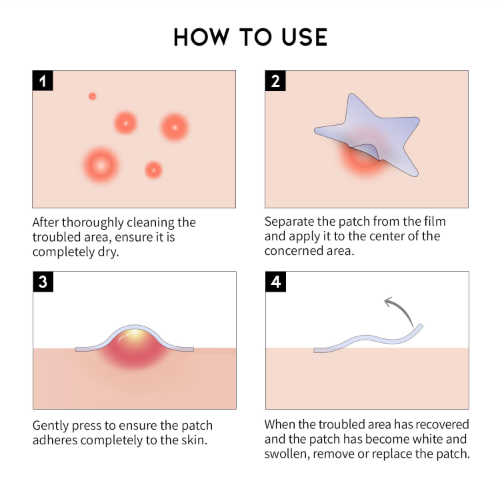 HOW TO USE

1

After thoroughly cleaning the troubled area, ensure it is completely dry.

2

Separate the patch from the film and apply it to the center of the concerned area.

3

Gently press to ensure the patch adheres completely to the skin.

4

When the troubled area has recovered and the patch has become white and swollen, remove or replace the patch.