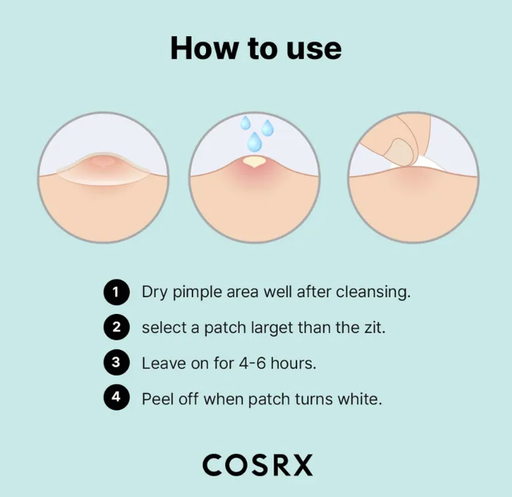 How to use

1 Dry pimple area well after cleansing.

2 select a patch larget than the zit.

3 Leave on for 4-6 hours.

4 Peel off when patch turns white.

COSRX